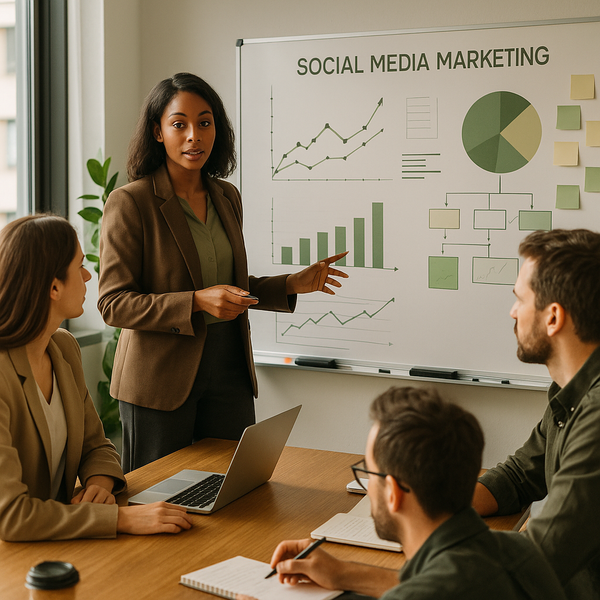 SOCIAL MEDIA MARKETING